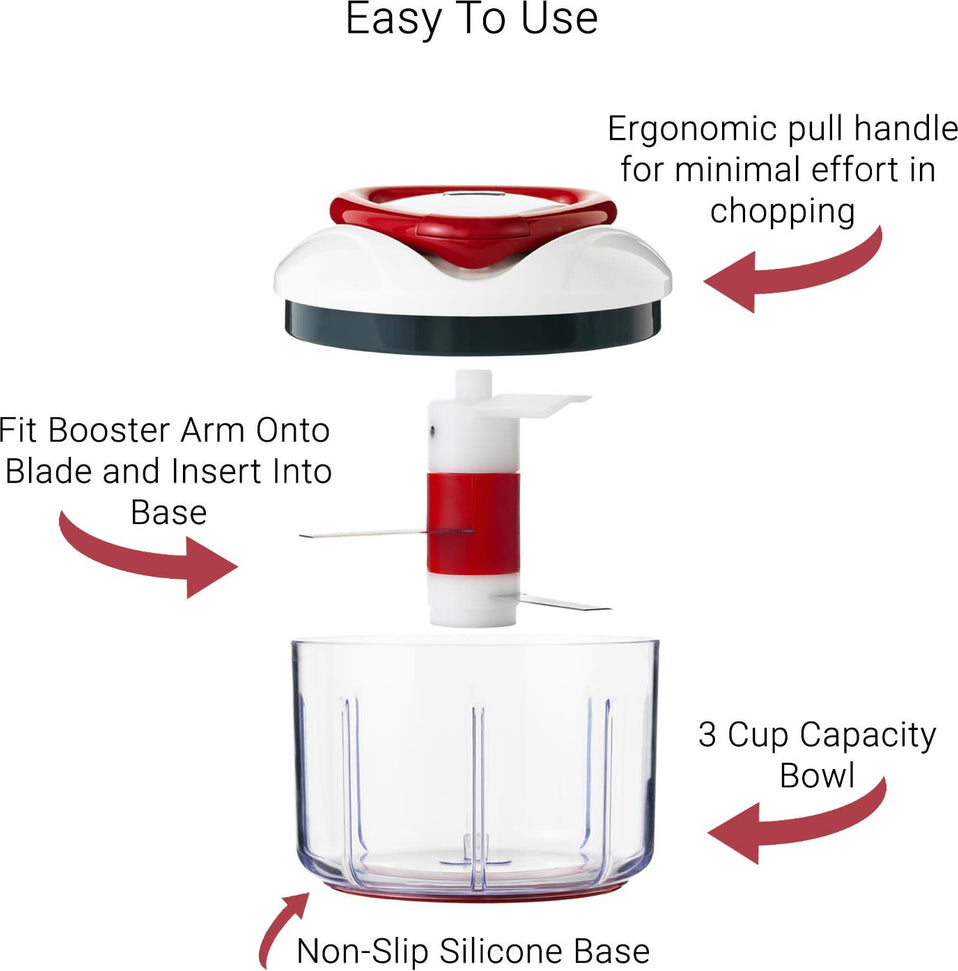 Easy To Use

Ergonomic pull handle for minimal effort in chopping

Fit Booster Arm Onto Blade and Insert Into Base

3 Cup Capacity Bowl

Non-Slip Silicone Base