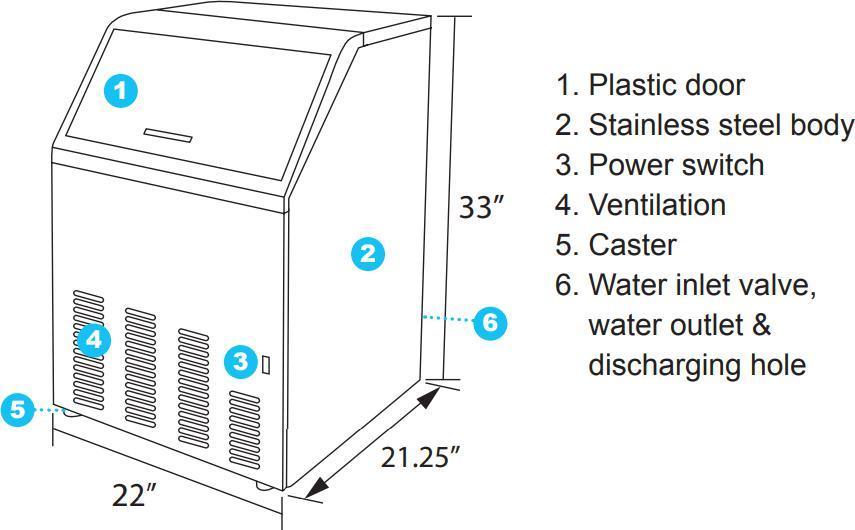 1

2

3

4

5

6

33″

21.25″

22″

1. Plastic door
2. Stainless steel body
3. Power switch
4. Ventilation
5. Caster
6. Water inlet valve, water outlet & discharging hole