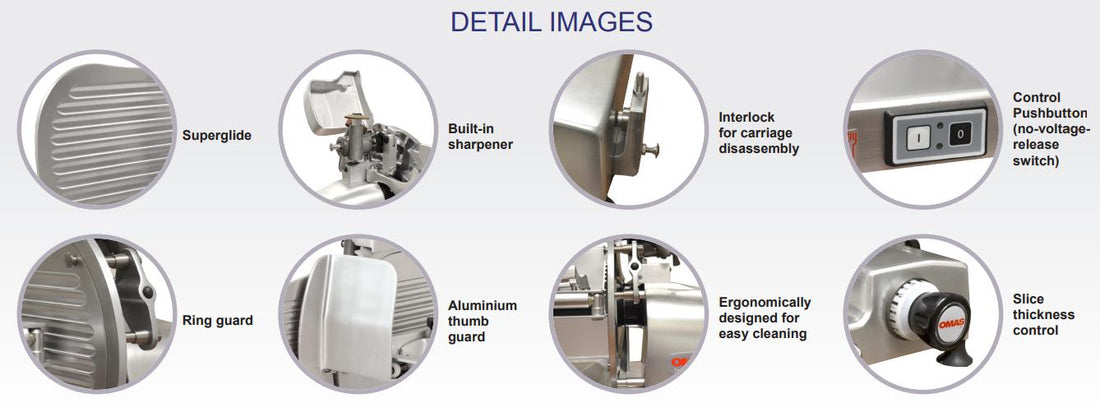 DETAIL IMAGES

Superglide

Built-in sharpener

Interlock for carriage disassembly

I
0

Control Pushbutton (no-voltage-release switch)

Ring guard

Aluminium thumb guard

Ergonomically designed for easy cleaning

OMAS

Slice thickness control