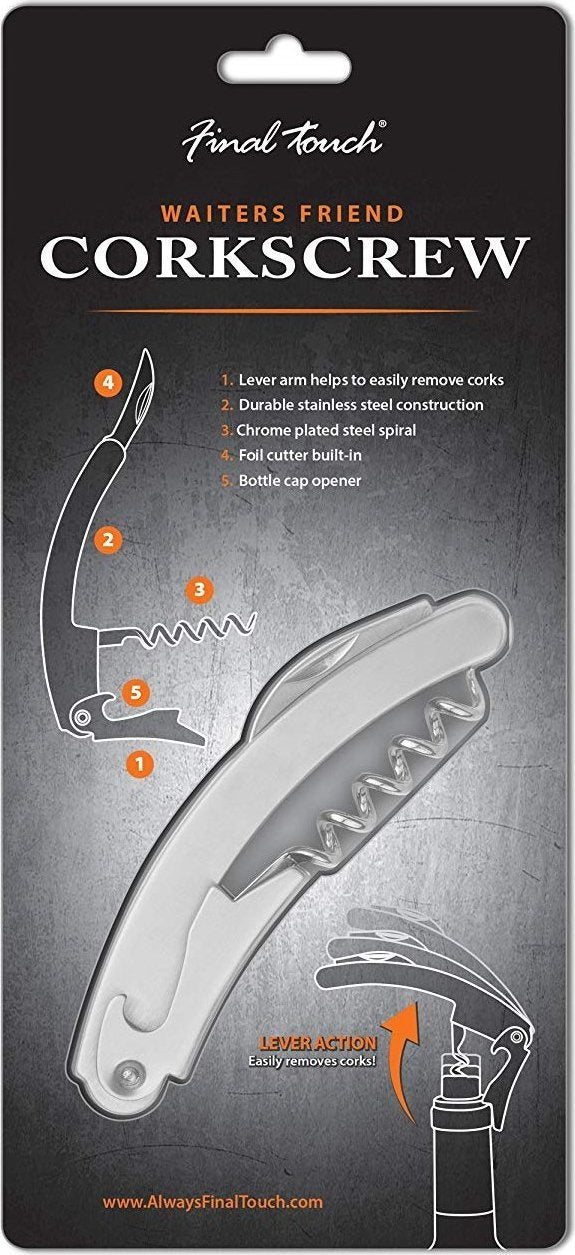 Final Touch®

WAITERS FRIEND
CORKSCREW

1. Lever arm helps to easily remove corks
2. Durable stainless steel construction
3. Chrome plated steel spiral
4. Foil cutter built-in
5. Bottle cap opener

4
2
3
5
1

LEVER ACTION
Easily removes corks!

www.AlwaysFinalTouch.com