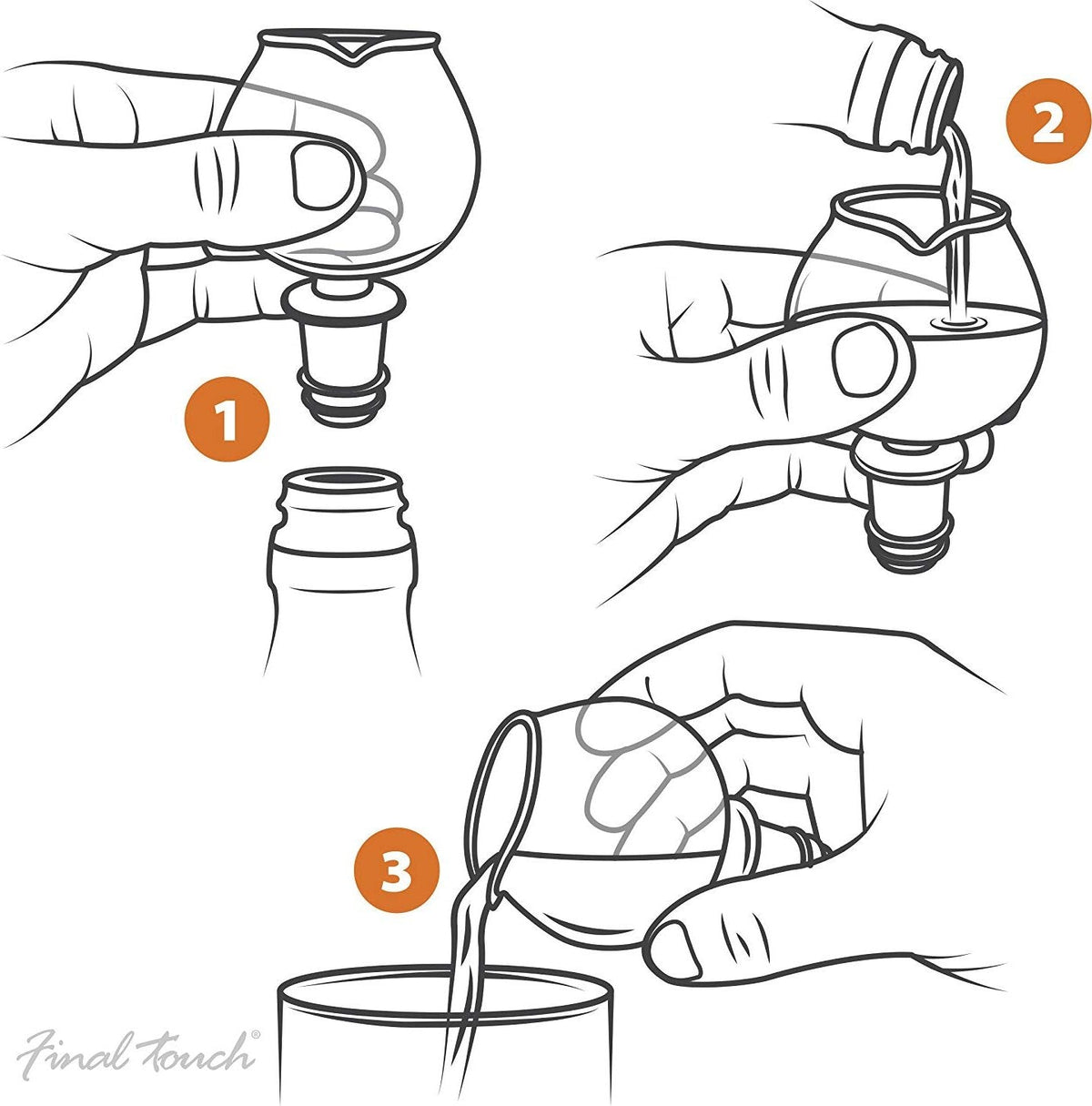 1

2

3

Final Touch®