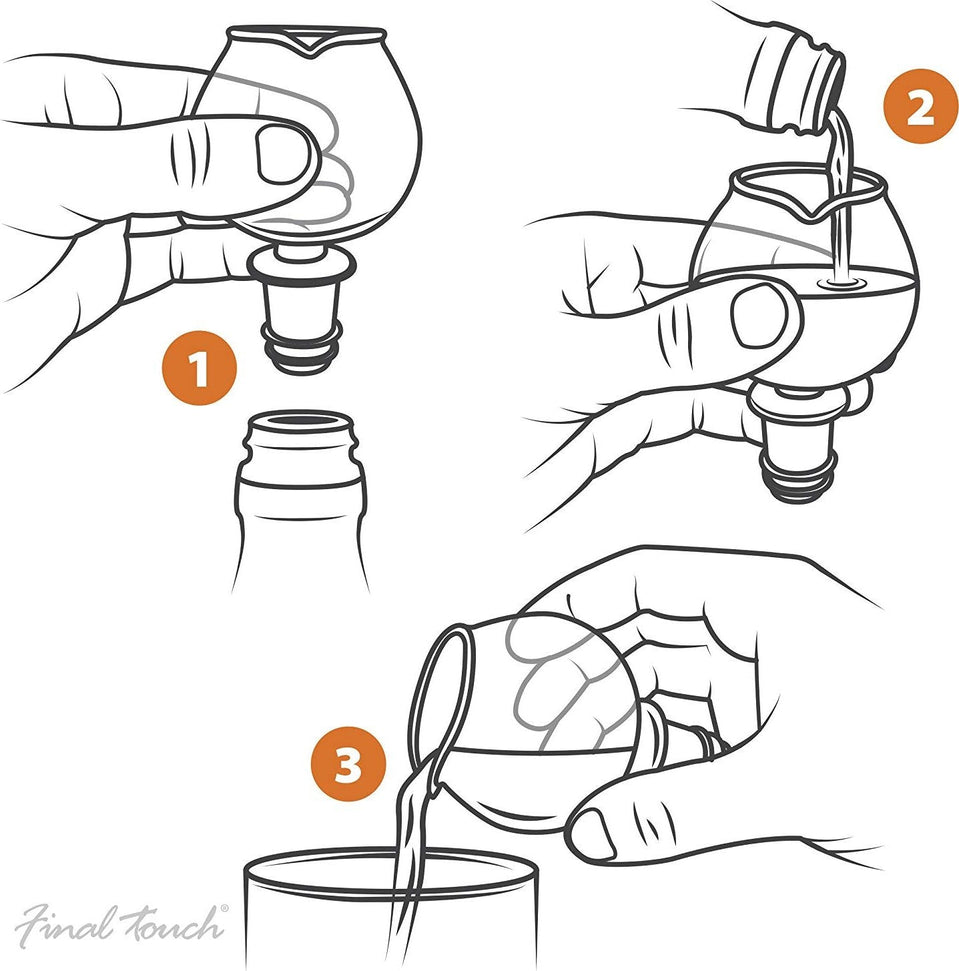 1

2

3

Final Touch®