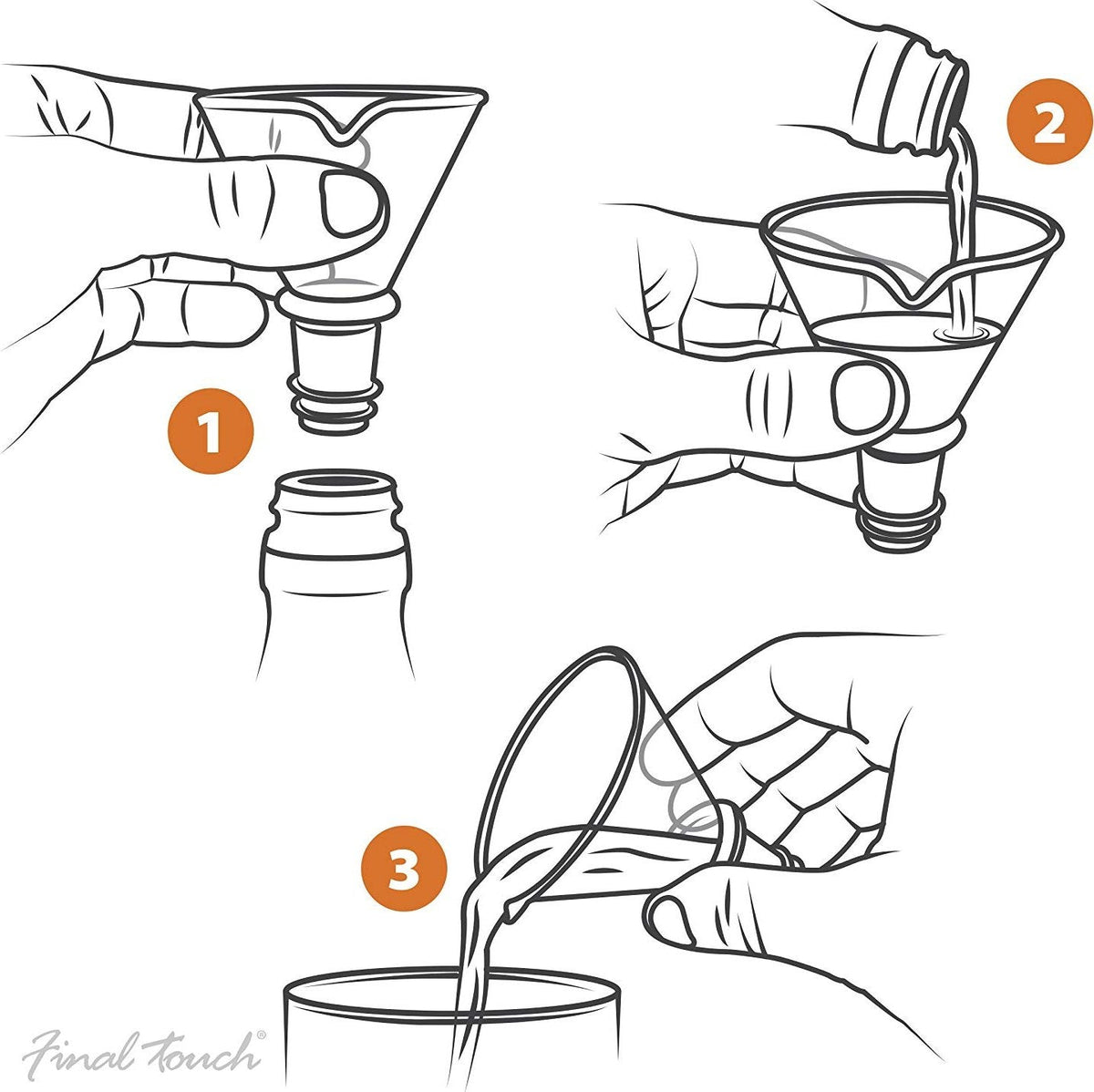 1

2

3

Final Touch®