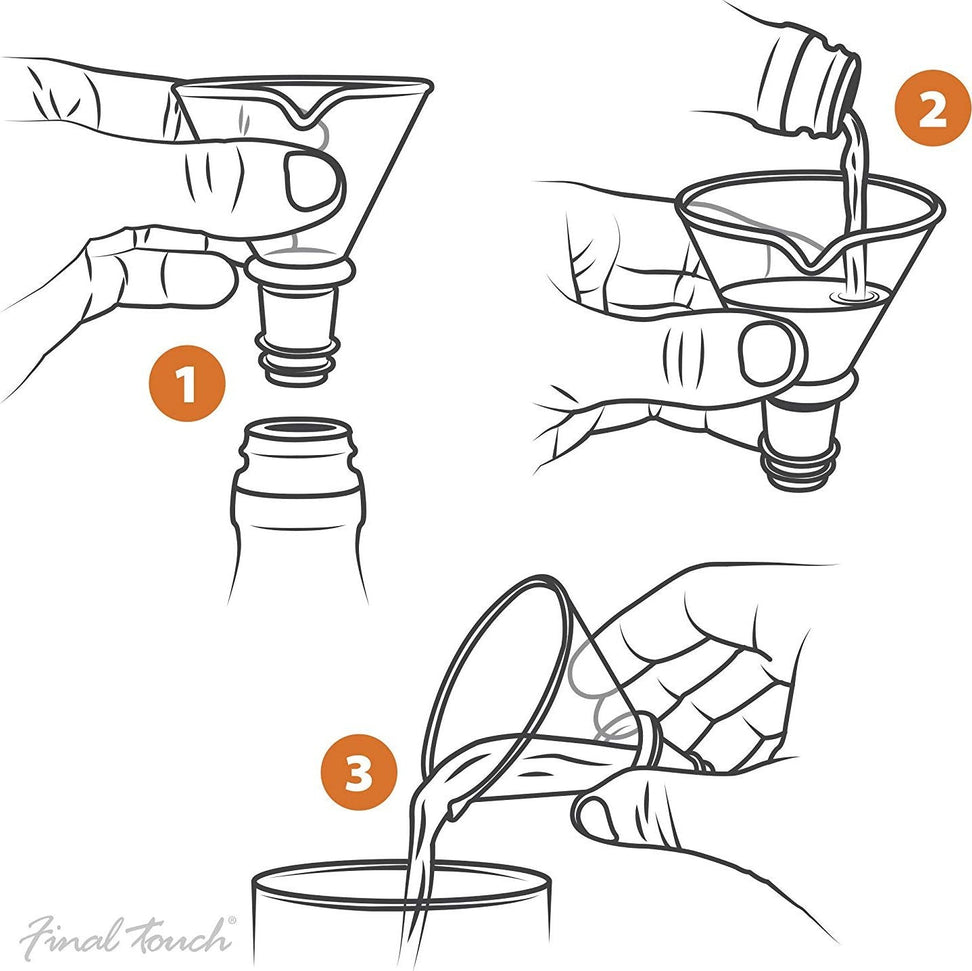 1

2

3

Final Touch®