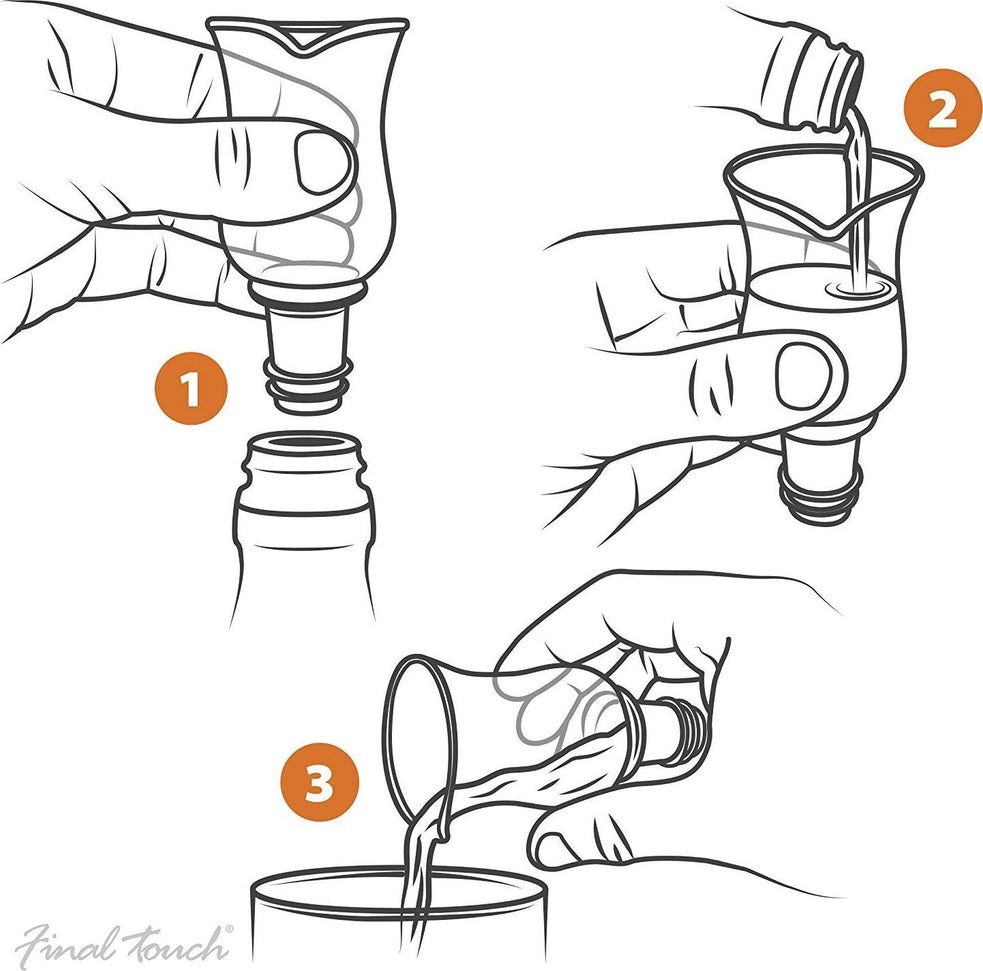 1

2

3

Final Touch®