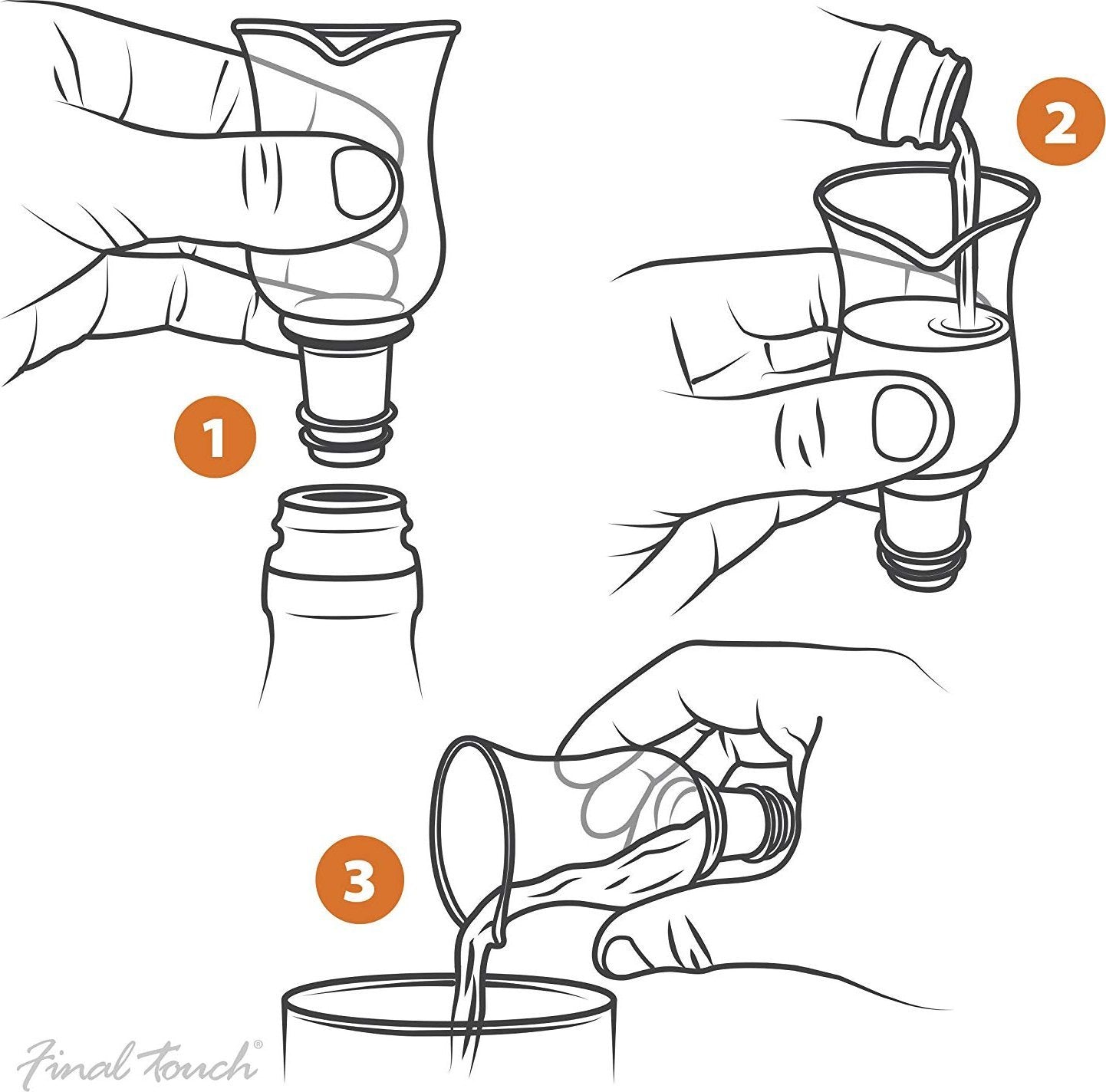 1

2

3

Final Touch®