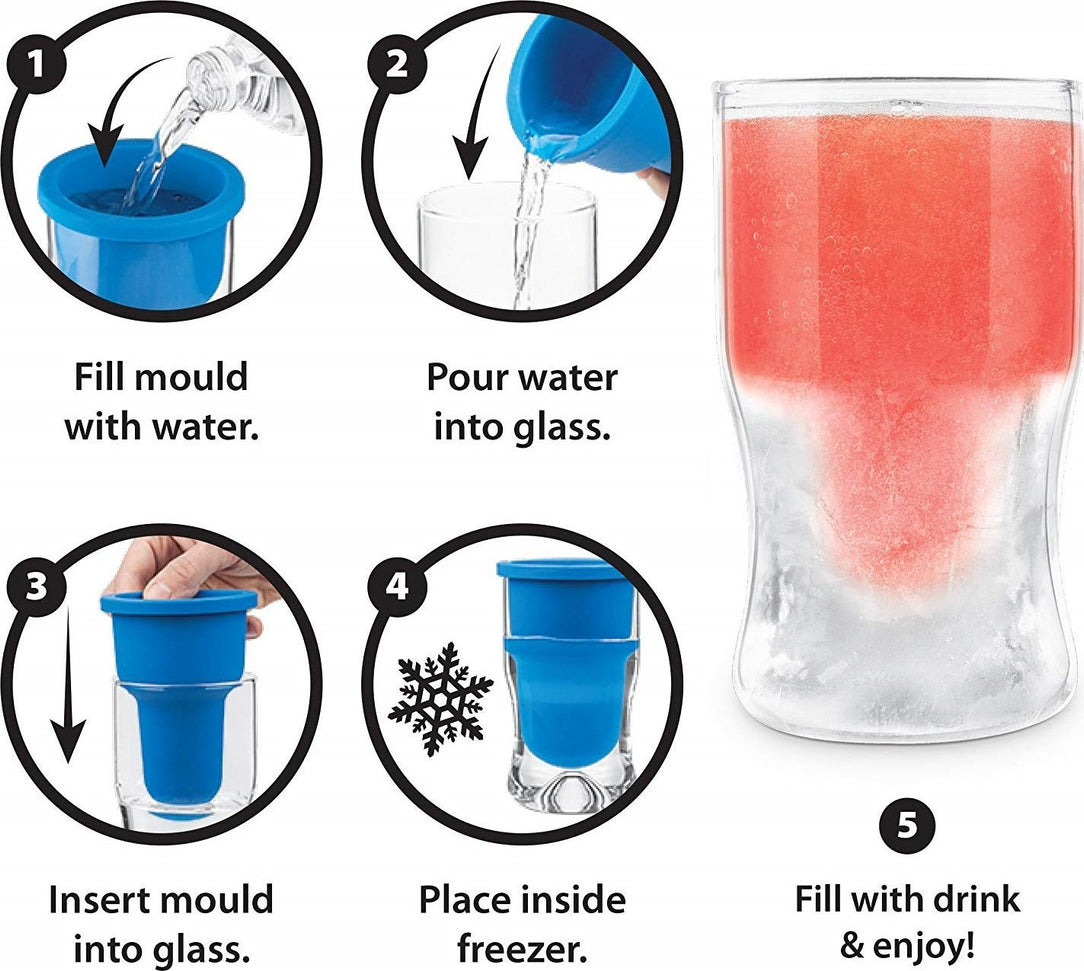 1

Fill mould with water.

2

Pour water into glass.

3

Insert mould into glass.

4

Place inside freezer.

5

Fill with drink & enjoy!