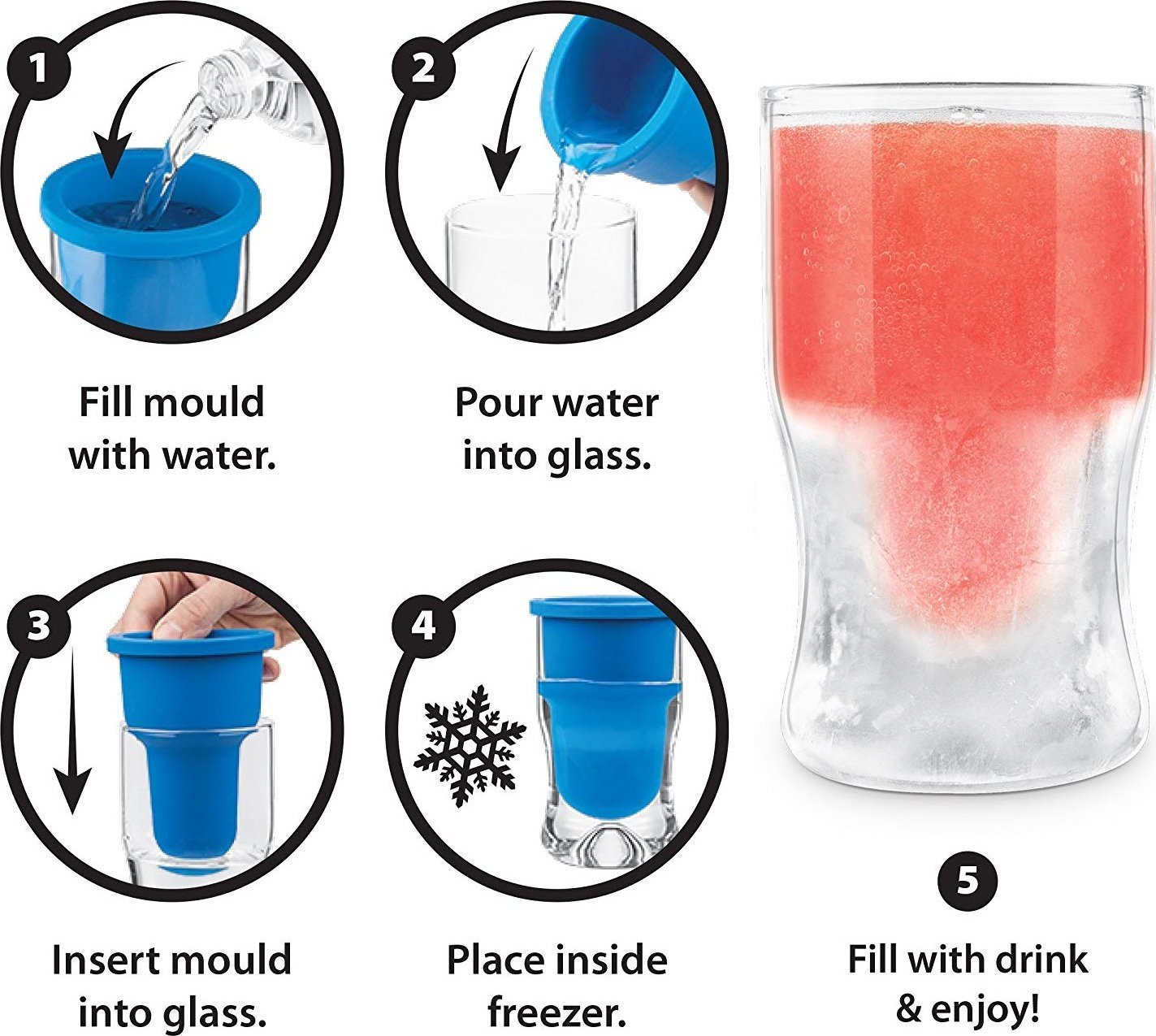 1

Fill mould with water.

2

Pour water into glass.

3

Insert mould into glass.

4

Place inside freezer.

5

Fill with drink & enjoy!