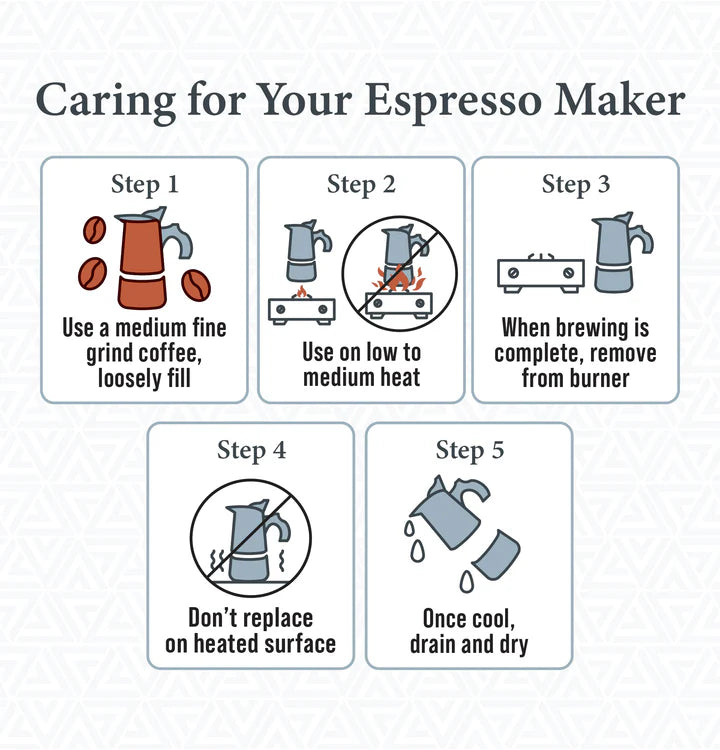 Caring for Your Espresso Maker

Step 1

Use a medium fine grind coffee, loosely fill

Step 2

Use on low to medium heat

Step 3

When brewing is complete, remove from burner

Step 4

Don't replace on heated surface

Step 5

Once cool, drain and dry