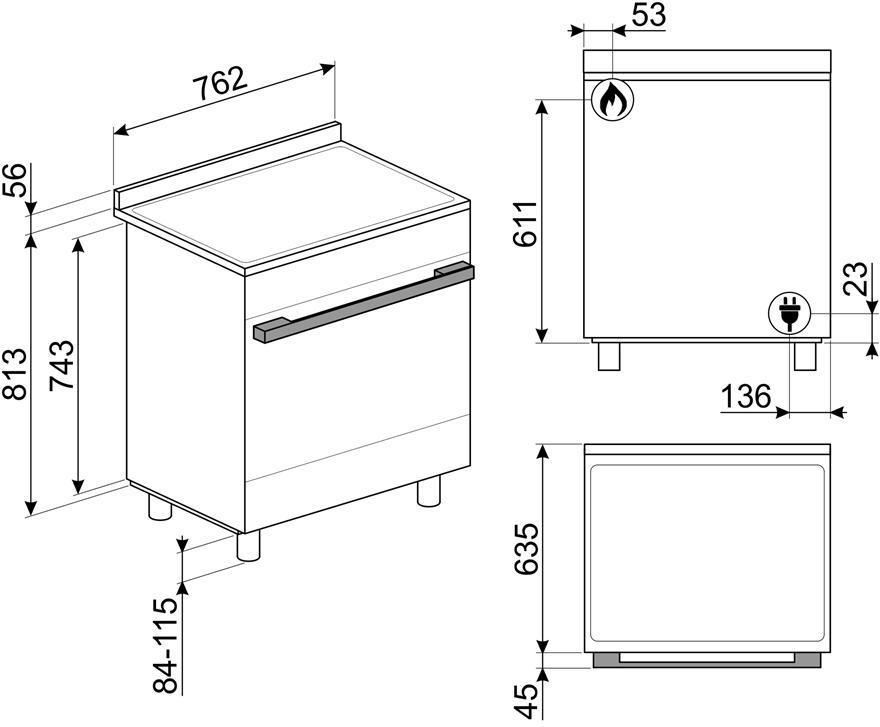 762
56
813
743
84-115
53
611
23
136
635
45