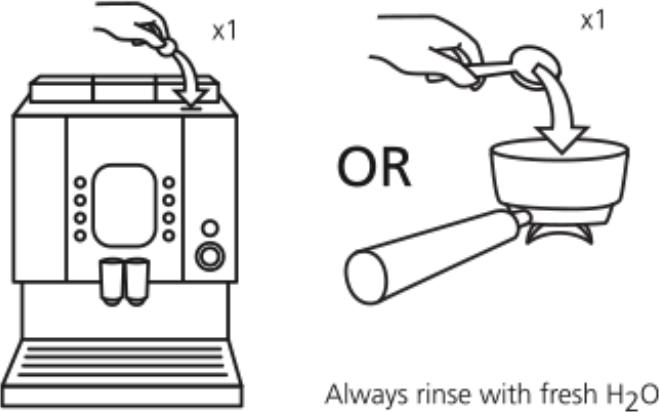 x1

x1

OR

Always rinse with fresh $H_2O$