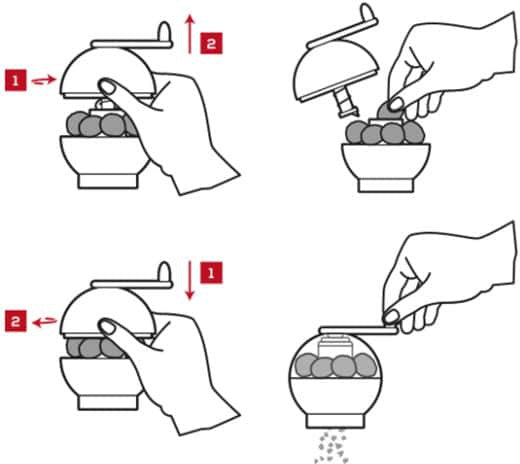 1
2
1
2