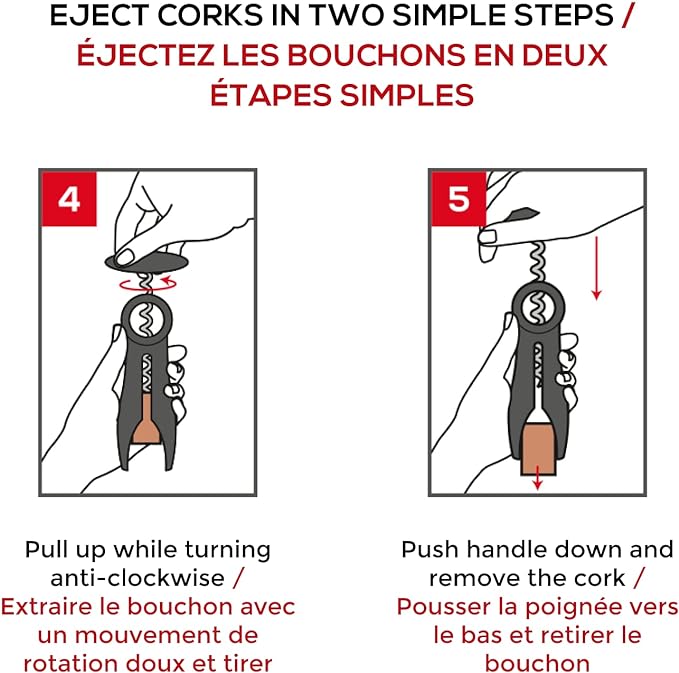 EJECT CORKS IN TWO SIMPLE STEPS / ÉJECTEZ LES BOUCHONS EN DEUX ÉTAPES SIMPLES

4

Pull up while turning anti-clockwise / Extraire le bouchon avec un mouvement de rotation doux et tirer

5

Push handle down and remove the cork / Pousser la poignée vers le bas et retirer le bouchon