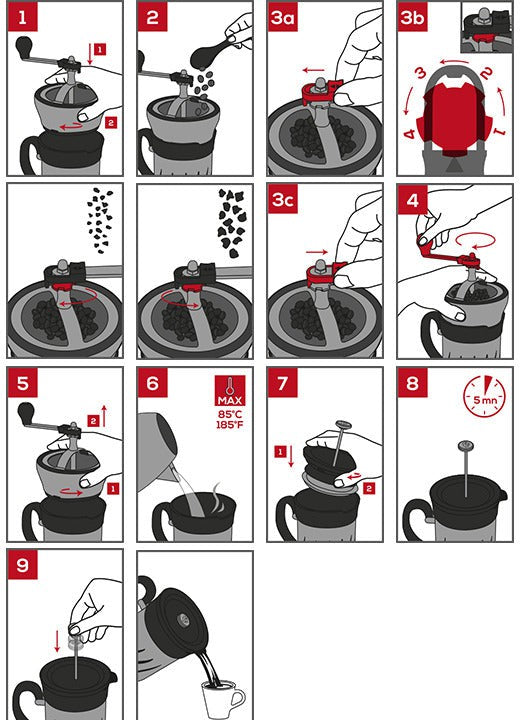 1
1
2
2
3a
3b
3
2
4
1
3c
4
5
2
1
6
MAX
85°C
185°F
7
1
2
8
5 mn
9