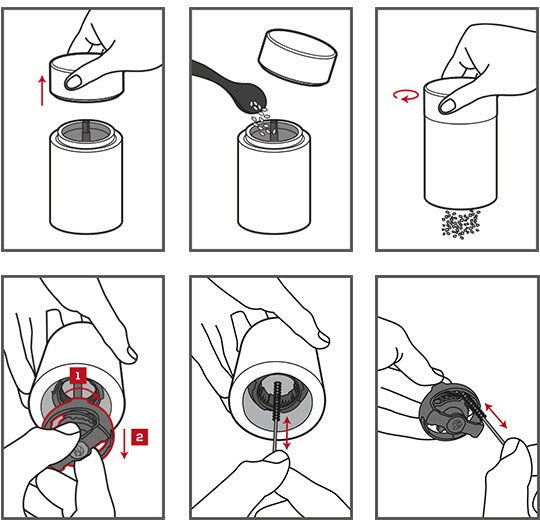 1
2