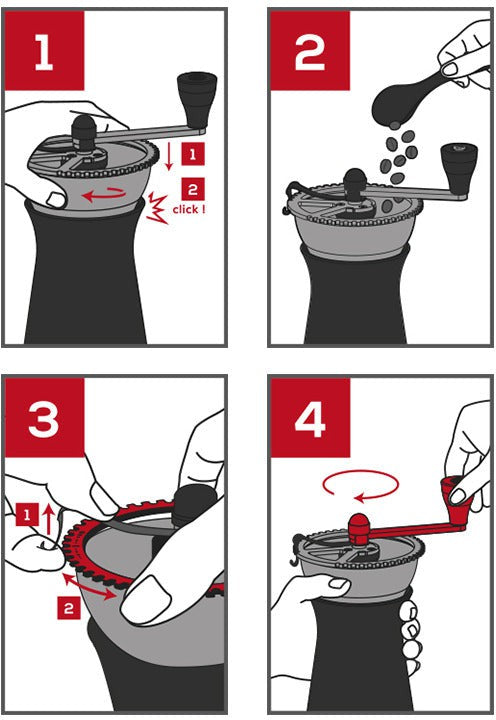 1

1

2

click !

2

3

1

2

4