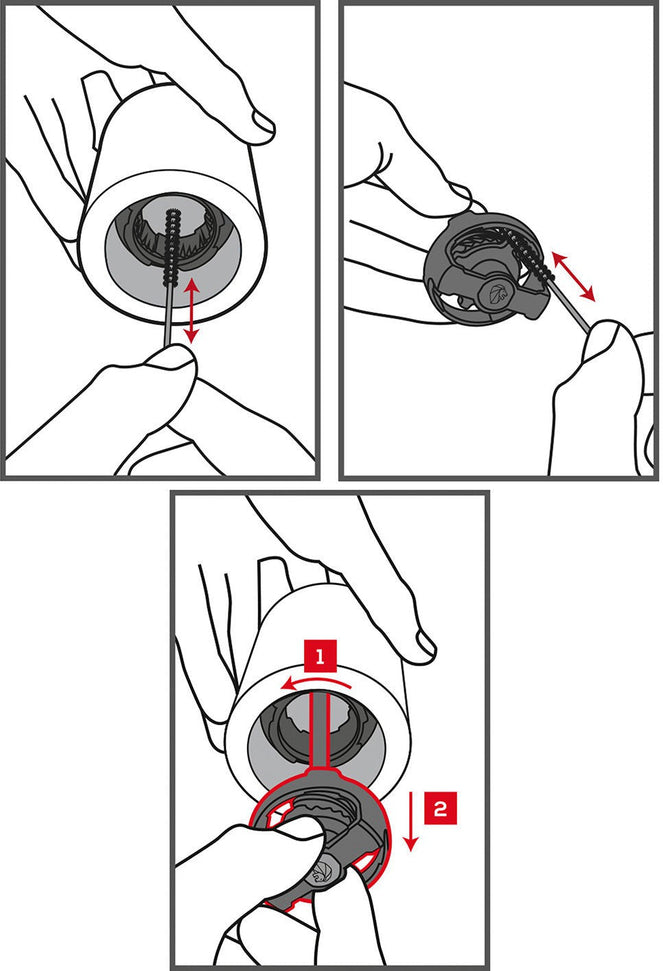 1

2