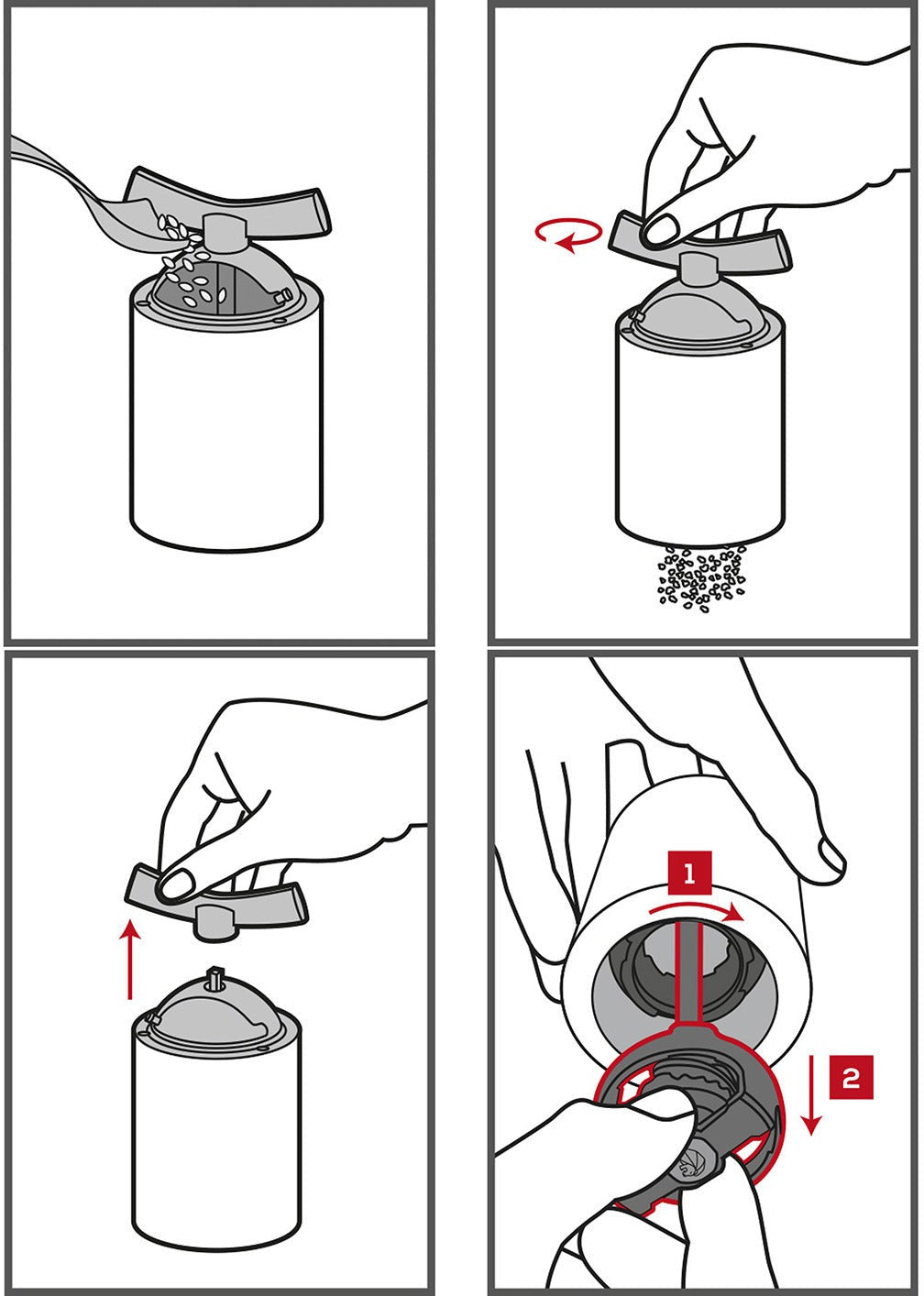 1

2