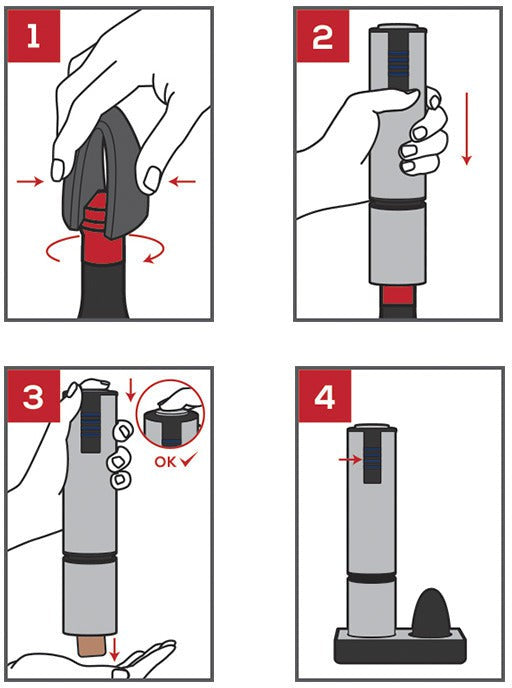 1

2

3

OK ✓

4