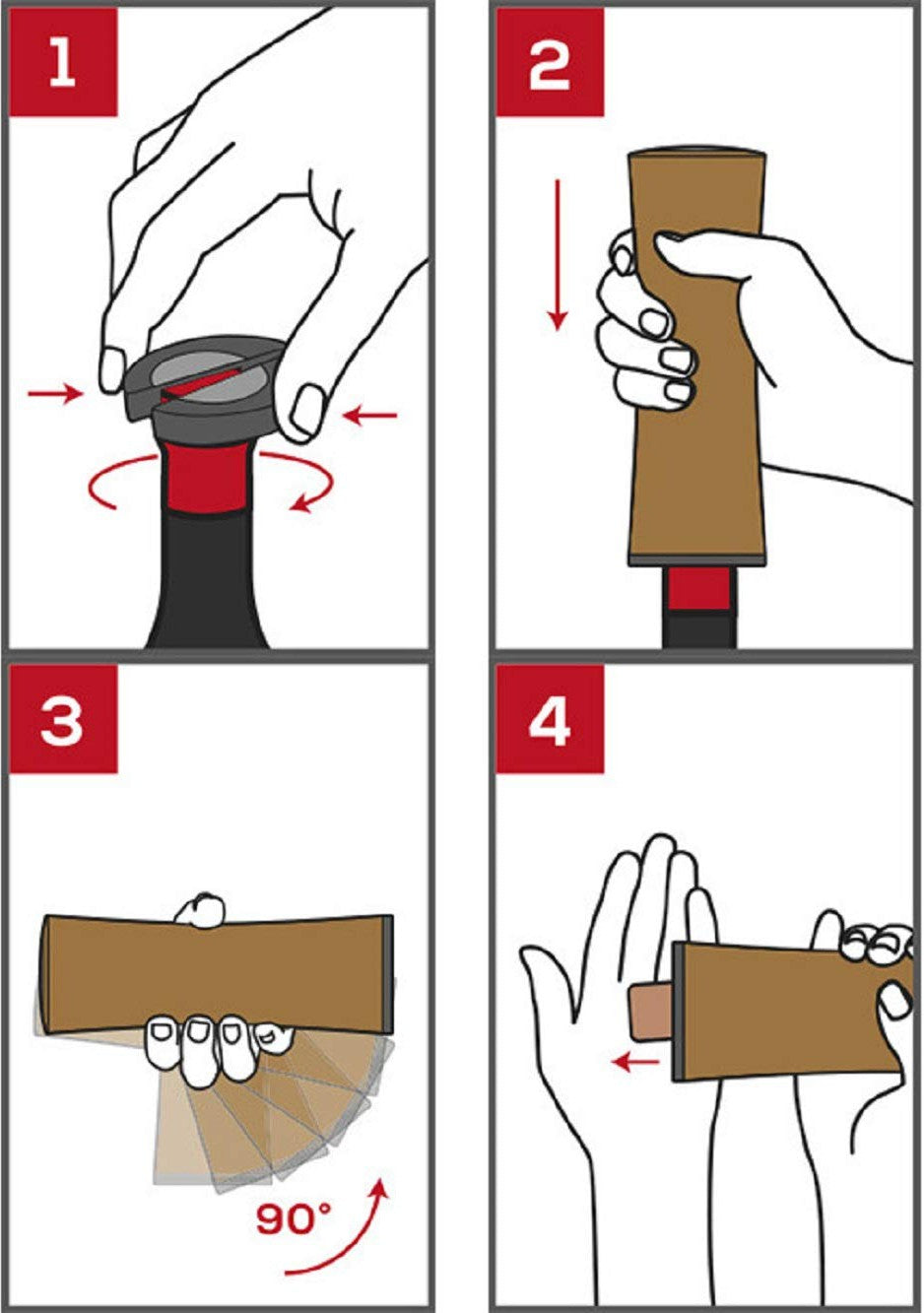 1

2

3

90°

4