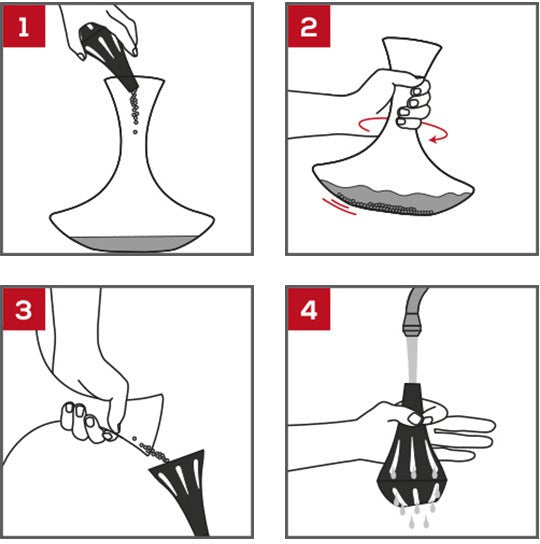 1

2

3

4