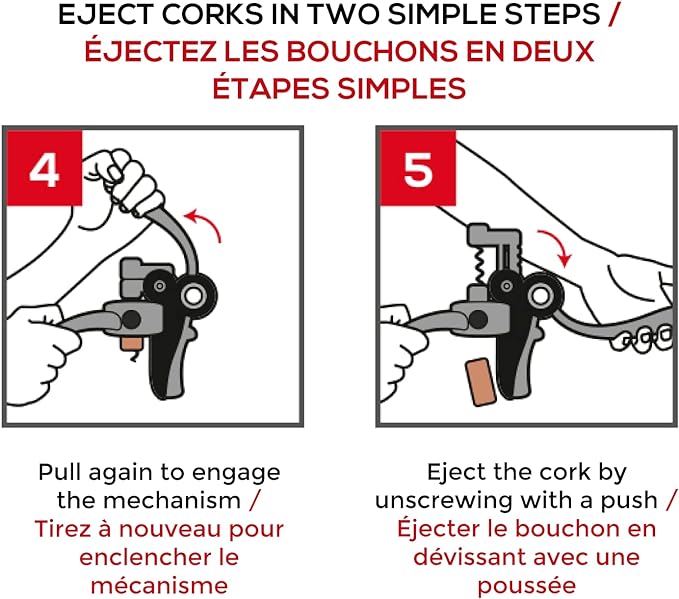 EJECT CORKS IN TWO SIMPLE STEPS / ÉJECTEZ LES BOUCHONS EN DEUX ÉTAPES SIMPLES

4

Pull again to engage the mechanism / Tirez à nouveau pour enclencher le mécanisme

5

Eject the cork by unscrewing with a push / Éjecter le bouchon en dévissant avec une poussée