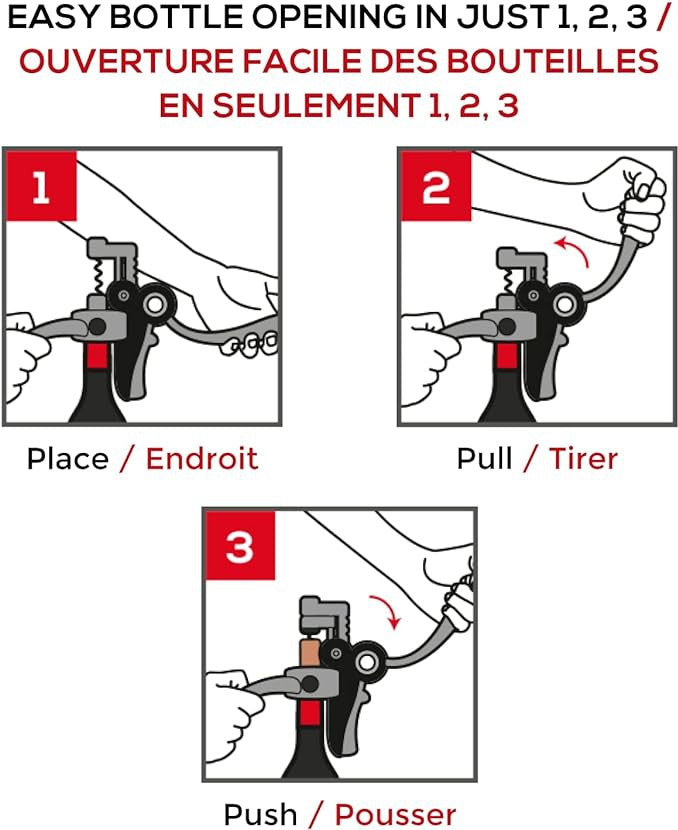 EASY BOTTLE OPENING IN JUST 1, 2, 3 / OUVERTURE FACILE DES BOUTEILLES EN SEULEMENT 1, 2, 3

1

Place / Endroit

2

Pull / Tirer

3

Push / Pousser