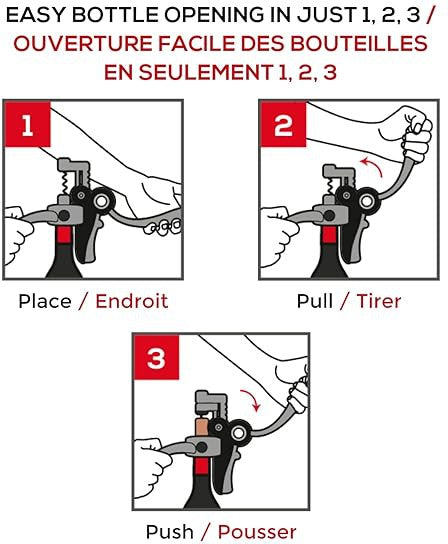 EASY BOTTLE OPENING IN JUST 1, 2, 3 / OUVERTURE FACILE DES BOUTEILLES EN SEULEMENT 1, 2, 3

1

Place / Endroit

2

Pull / Tirer

3

Push / Pousser