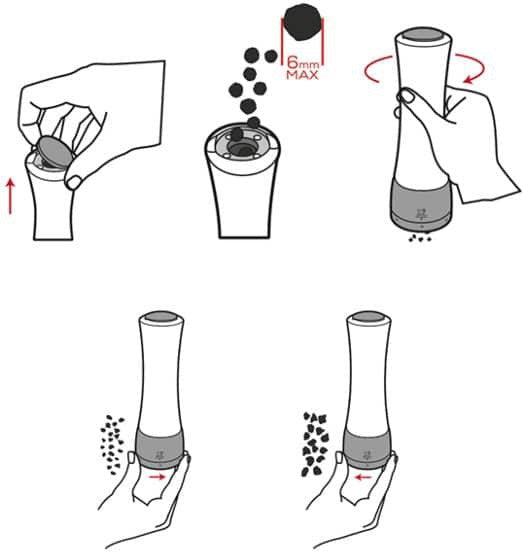 6mm
MAX