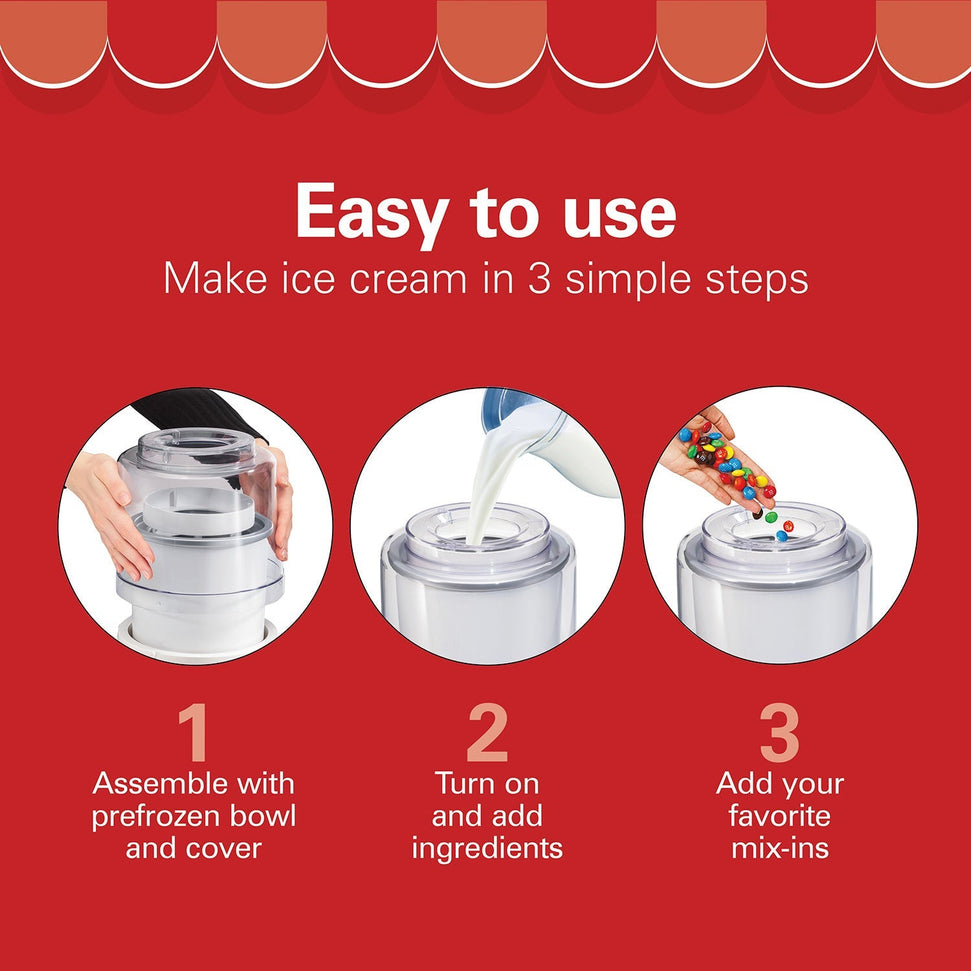 Easy to use
Make ice cream in 3 simple steps

1
Assemble with prefrozen bowl and cover

2
Turn on and add ingredients

3
Add your favorite mix-ins