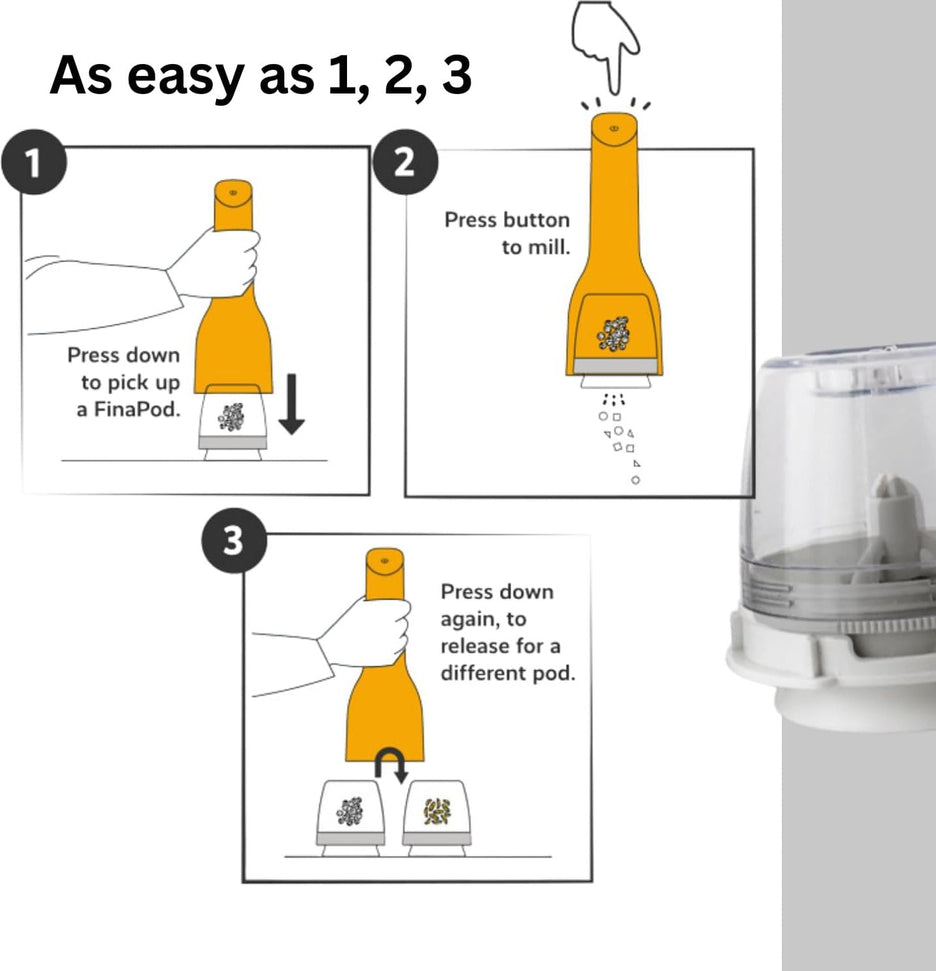 As easy as 1, 2, 3

1

Press down to pick up a FinaPod.

2

Press button to mill.

3

Press down again, to release for a different pod.