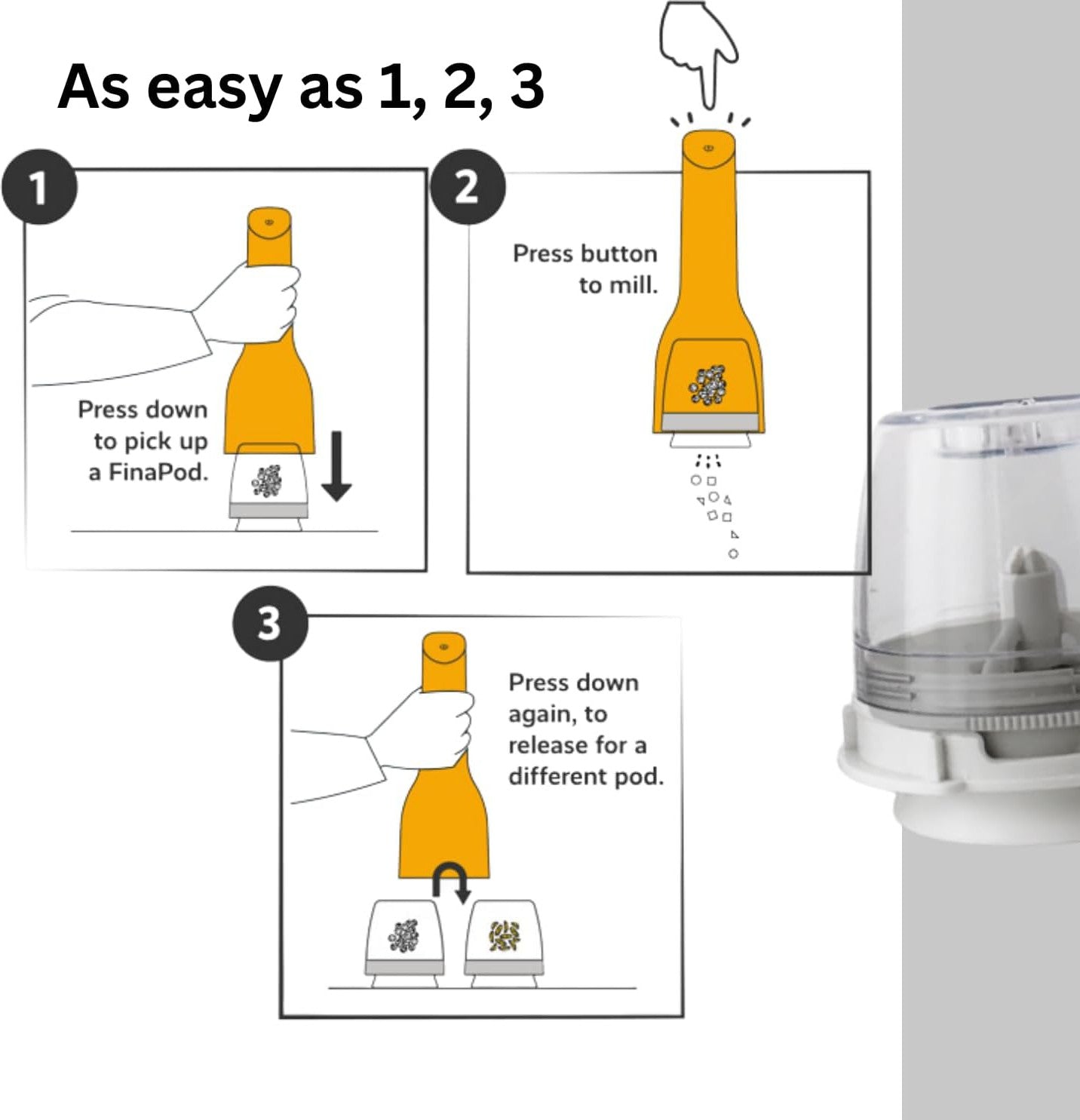 As easy as 1, 2, 3

1

Press down to pick up a FinaPod.

2

Press button to mill.

3

Press down again, to release for a different pod.