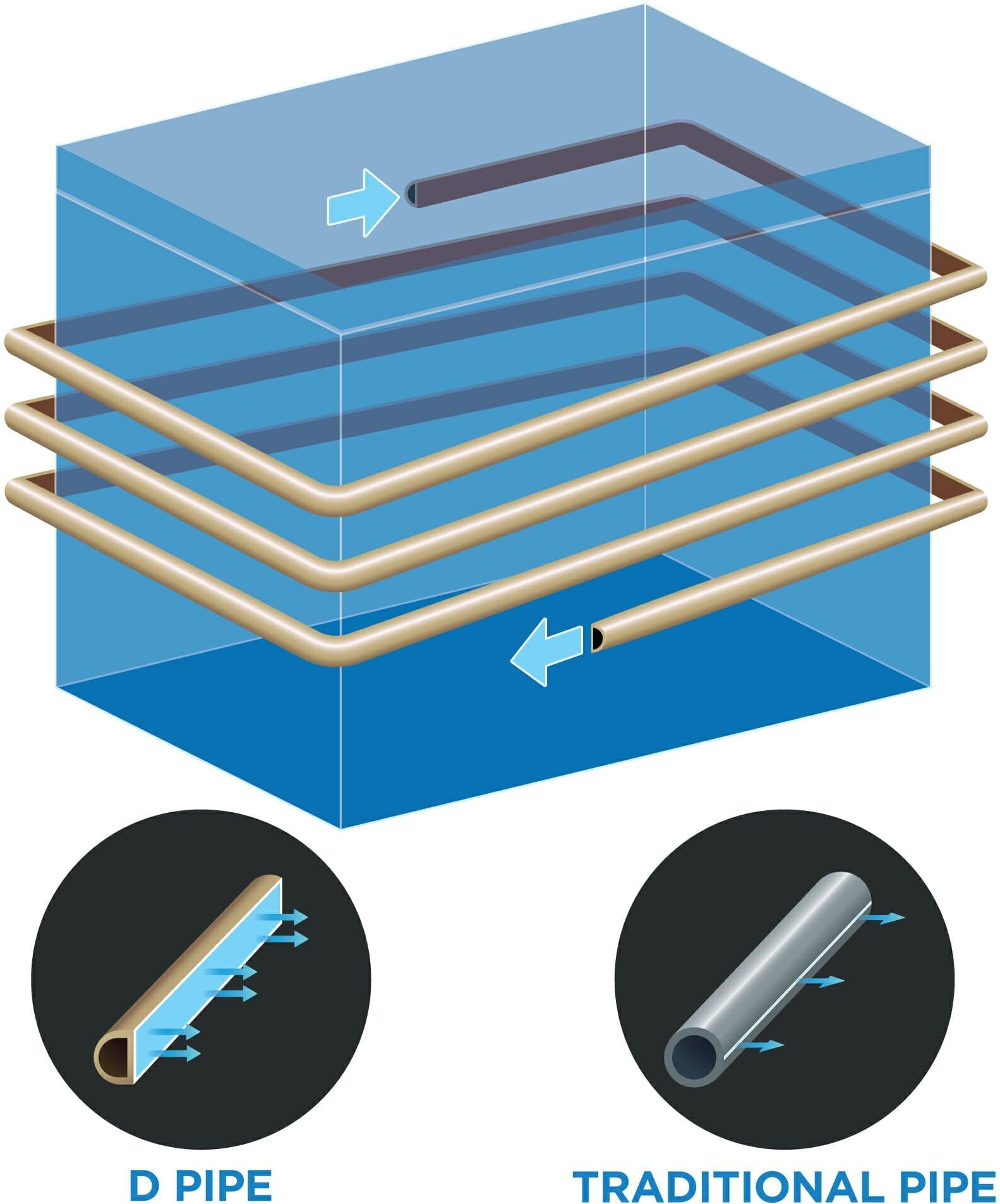 D PIPE

TRADITIONAL PIPE