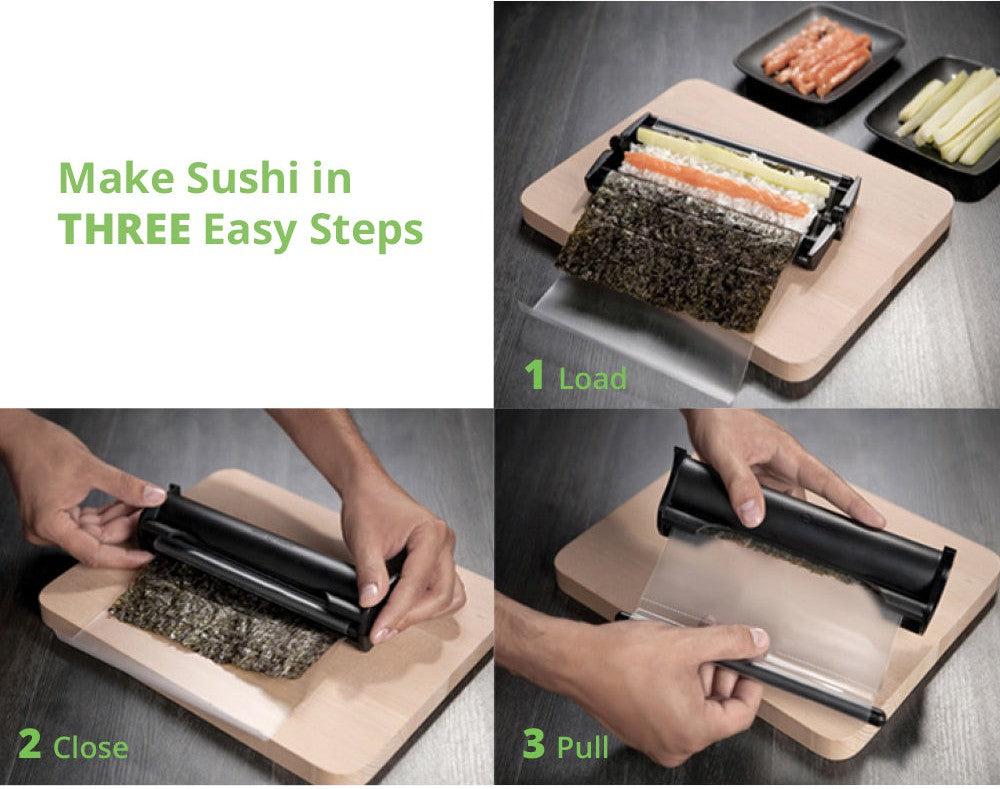 Make Sushi in THREE Easy Steps

1 Load

2 Close

3 Pull