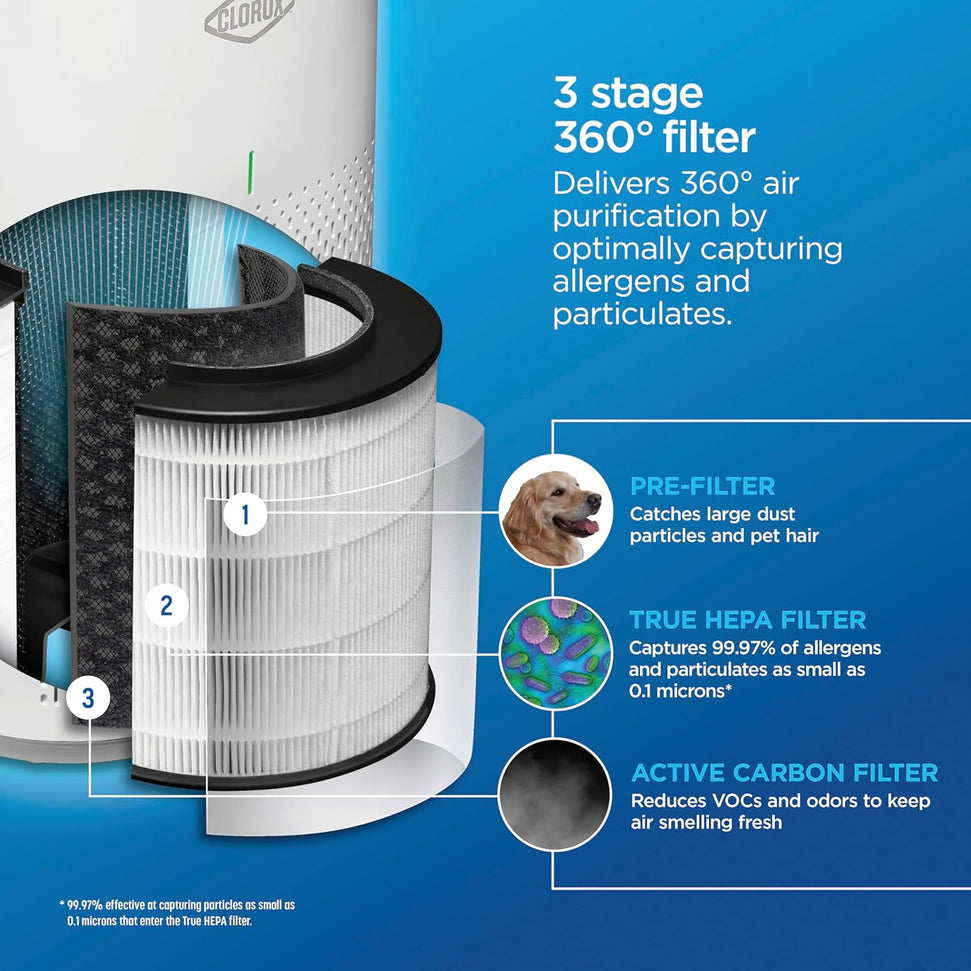 CLOROX

3 stage
360° filter
Delivers 360° air purification by optimally capturing allergens and particulates.

1

2

3

PRE-FILTER
Catches large dust particles and pet hair

TRUE HEPA FILTER
Captures 99.97% of allergens and particulates as small as 0.1 microns*

ACTIVE CARBON FILTER
Reduces VOCs and odors to keep air smelling fresh

* 99.97% effective at capturing particles as small as 0.1 microns that enter the True HEPA filter.