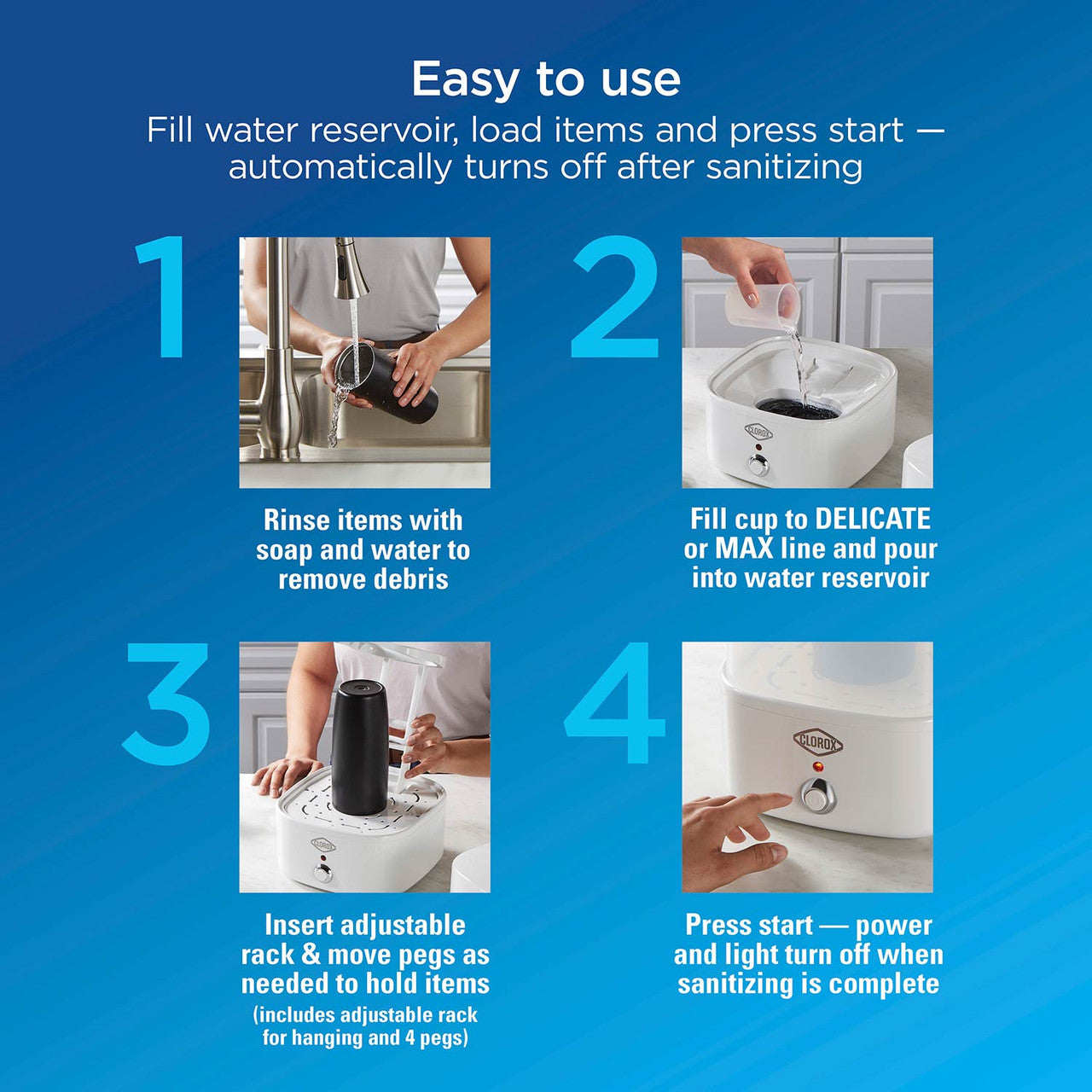 Easy to use

Fill water reservoir, load items and press start — automatically turns off after sanitizing

1

Rinse items with soap and water to remove debris

2

CLOROX

Fill cup to DELICATE or MAX line and pour into water reservoir

3

CLOROX

Insert adjustable rack & move pegs as needed to hold items

(includes adjustable rack for hanging and 4 pegs)

4

CLOROX

Press start — power and light turn off when sanitizing is complete