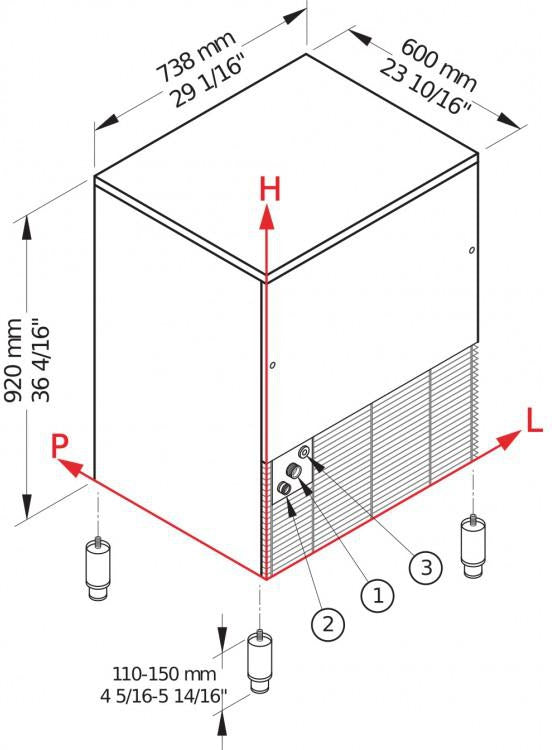 738 mm
29 1/16"

600 mm
23 10/16"

H

920 mm
36 4/16"

P

L

3

1

2

110-150 mm
4 5/16-5 14/16"