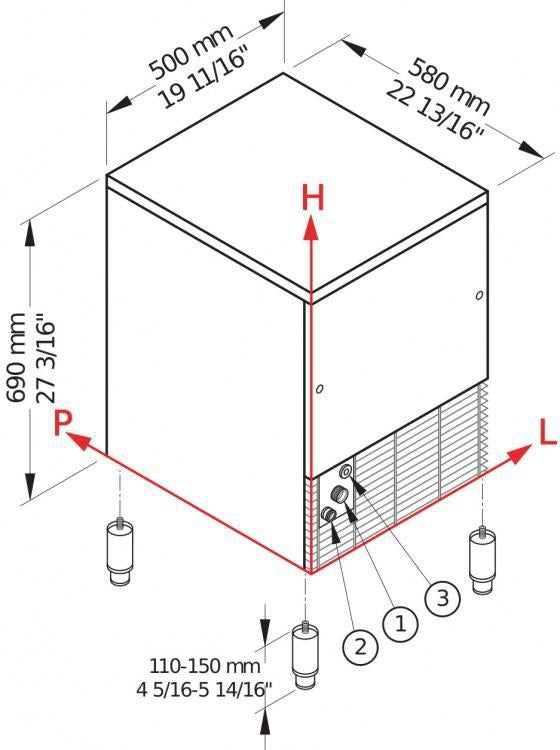 500 mm
19 11/16"

580 mm
22 13/16"

H

690 mm
27 3/16"

P

L

3

1

2

110-150 mm
4 5/16-5 14/16"