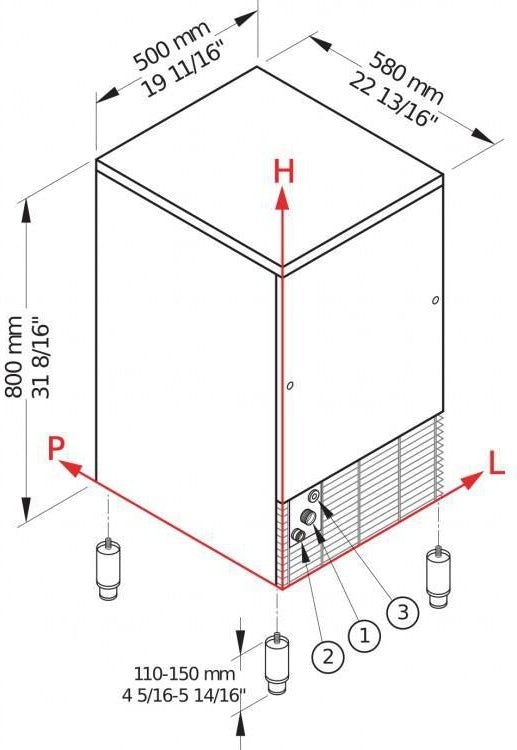 500 mm
19 11/16"

580 mm
22 13/16"

H

800 mm
31 8/16"

P

L

3

1

2

110-150 mm
4 5/16-5 14/16"