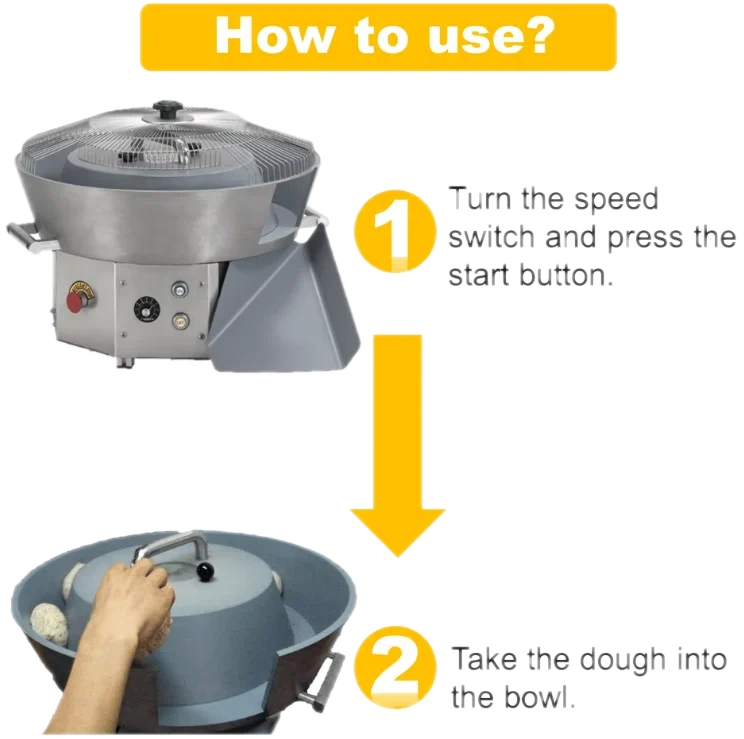 How to use?

1 Turn the speed switch and press the start button.

2 Take the dough into the bowl.